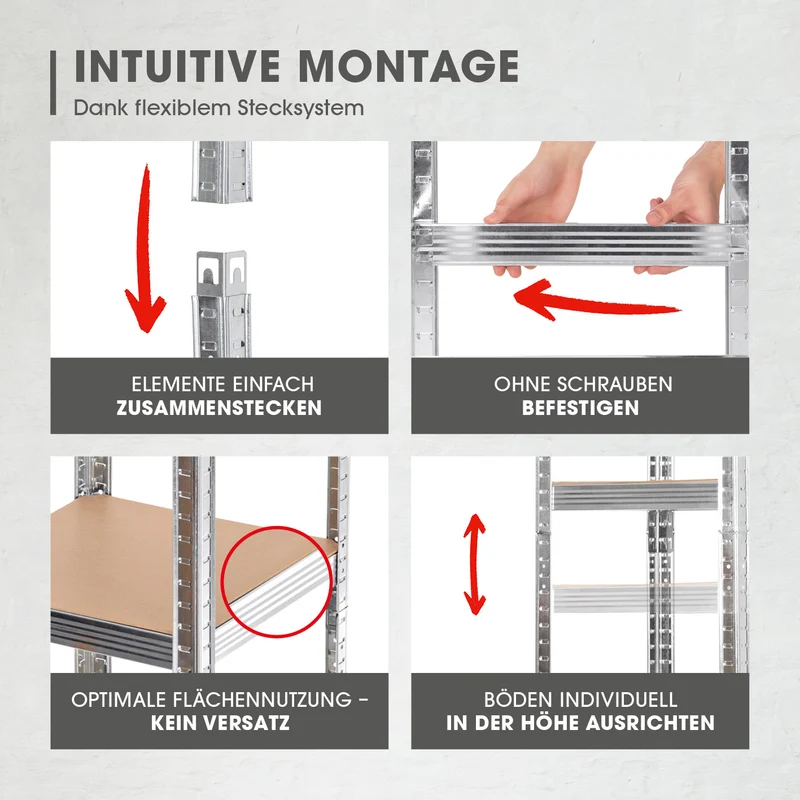 INTUITIVE MONTAGE
Dank flexiblem Stecksystem

ELEMENTE EINFACH
ZUSAMMENSTECKEN

OHNE SCHRAUBEN
BEFESTIGEN

OPTIMALE FLÄCHENNUTZUNG -
KEIN VERSATZ

BÖDEN INDIVIDUELL
IN DER HÖHE AUSRICHTEN